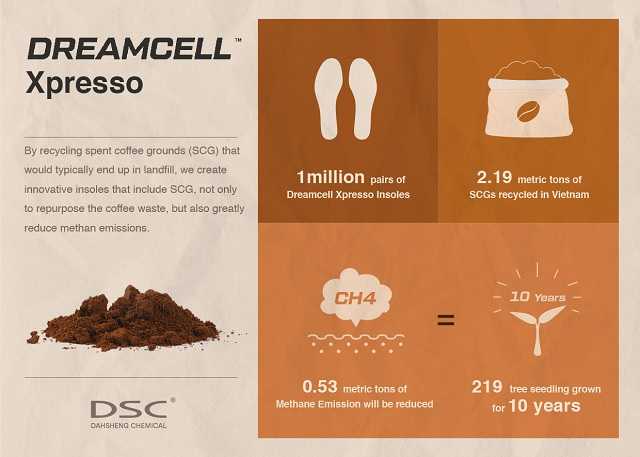 DREAMCELL™
Xpresso

By recycling spent coffee grounds (SCG) that would typically end up in landfill, we create innovative insoles that include SCG, not only to repurpose the coffee waste, but also greatly reduce methan emissions.

DSC®
DAHSHENG CHEMICAL

1million pairs of Dreamcell Xpresso Insoles

2.19 metric tons of SCGs recycled in Vietnam

CH4

=

10 Years

0.53 metric tons of Methane Emission will be reduced

219 tree seedling grown for 10 years